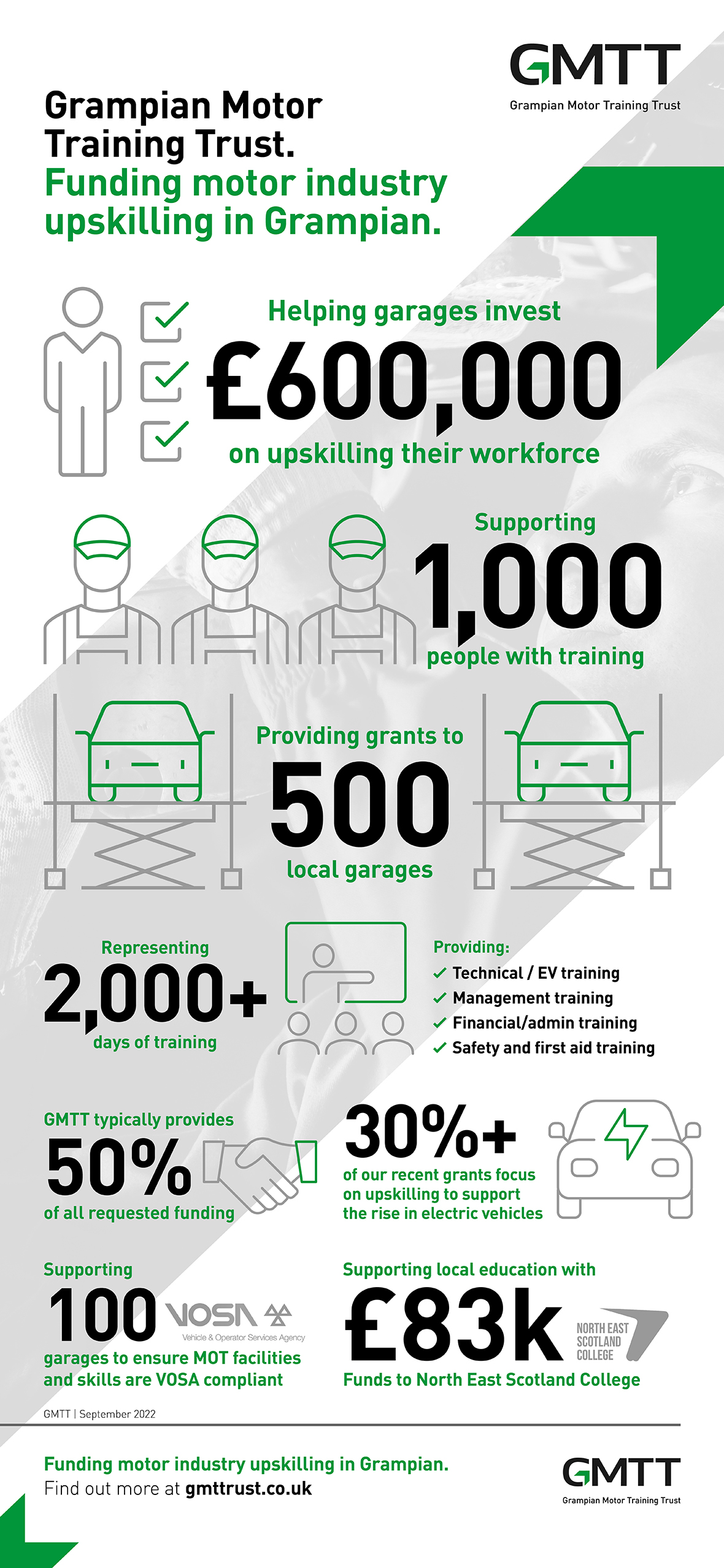 GMTT
Grampian Motor Training Trust

Grampian Motor Training Trust.
Funding motor industry upskilling in Grampian.

Helping garages invest
£600,000
on upskilling their workforce

Supporting
1,000
people with training

Providing grants to
500
local garages

Representing
2,000+
days of training

Providing:
✓ Technical / EV training
✓ Management training
✓ Financial/admin training
✓ Safety and first aid training

GMTT typically provides
50%
of all requested funding

30%+
of our recent grants focus on upskilling to support the rise in electric vehicles

Supporting
100
VOSA
Vehicle & Operator Services Agency
garages to ensure MOT facilities and skills are VOSA compliant

Supporting local education with
£83k
NORTH EAST SCOTLAND COLLEGE
Funds to North East Scotland College

GMTT | September 2022

Funding motor industry upskilling in Grampian.
Find out more at gmttrust.co.uk

GMTT
Grampian Motor Training Trust